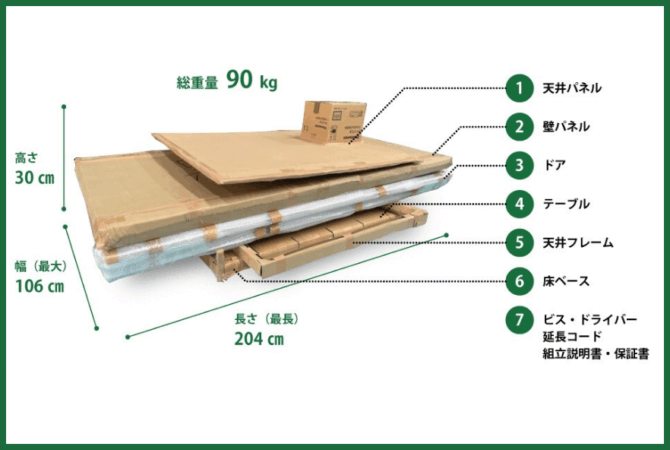 総重量 90 kg

高さ
30 cm

幅（最大）
106 cm

長さ（最長）
204 cm

1 天井パネル

2 壁パネル

3 ドア

4 テーブル

5 天井フレーム

6 床ベース

7 ビス・ドライバー
延長コード
組立説明書・保証書